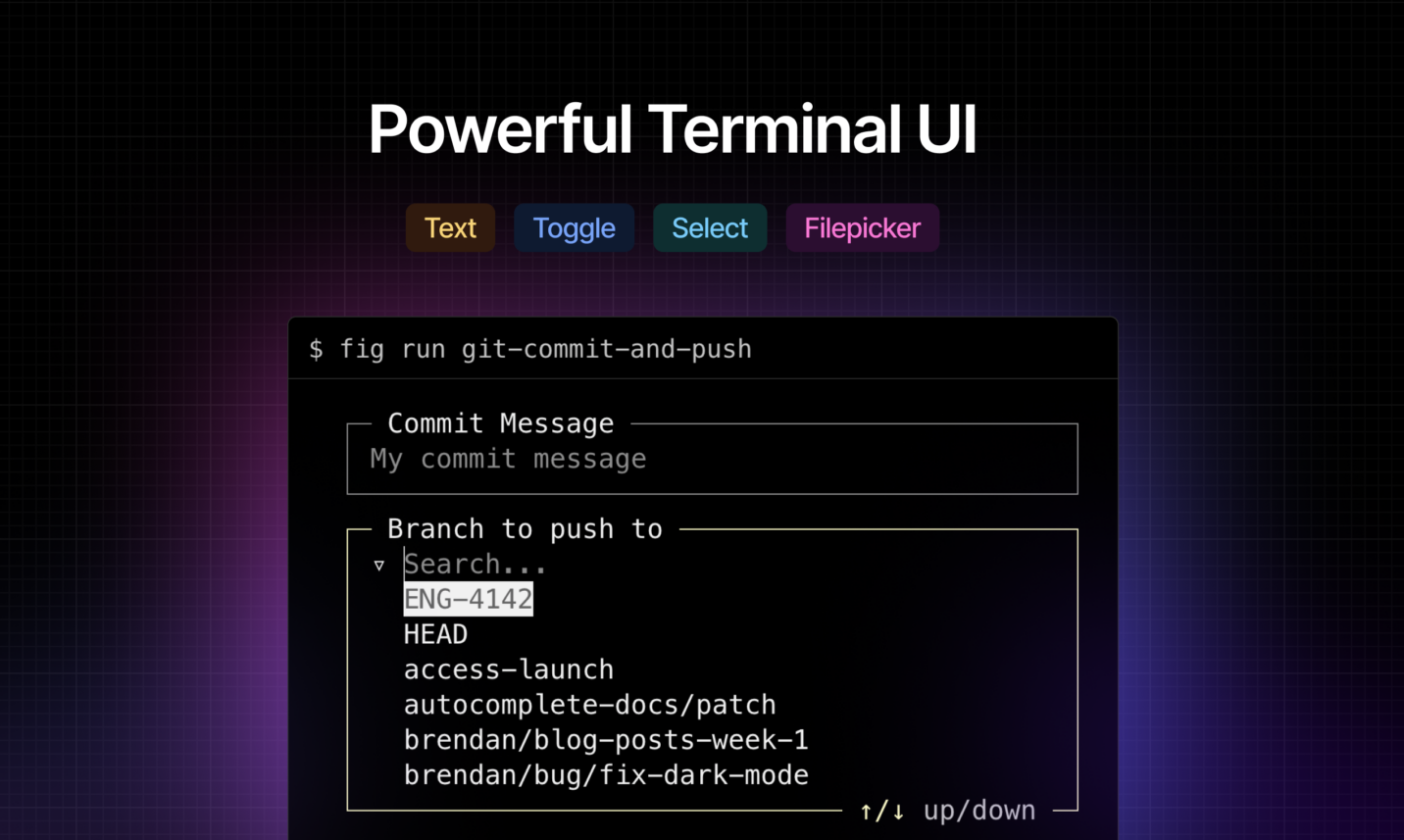 Powerful Terminal UI

Text Toggle Select Filepicker

$ fig run git-commit-and-push

Commit Message
My commit message

Branch to push to
▿ Search...
ENG-4142
HEAD
access-launch
autocomplete-docs/patch
brendan/blog-posts-week-1
brendan/bug/fix-dark-mode
↑/↓ up/down